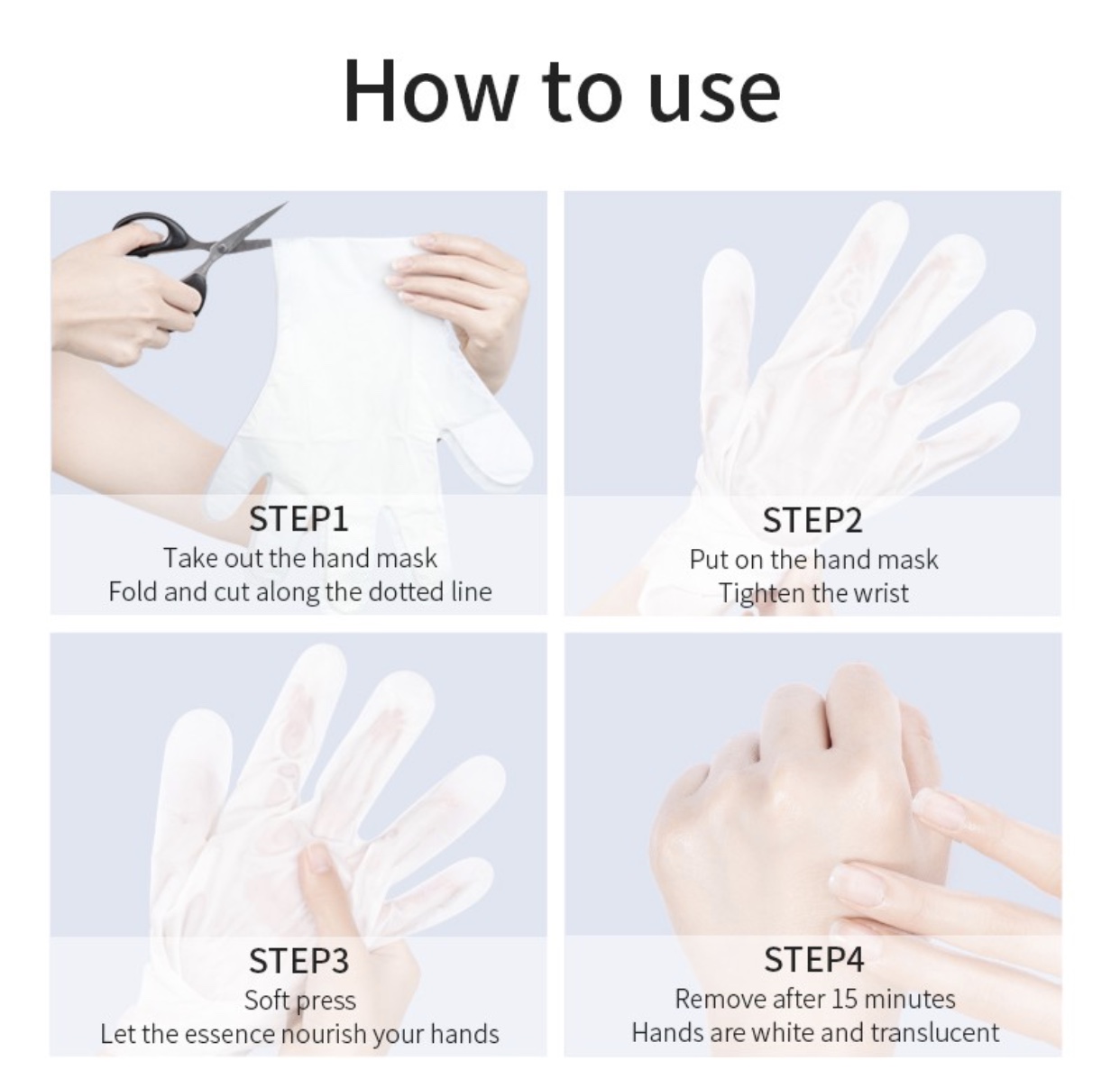 How to use

STEP1
Take out the hand mask
Fold and cut along the dotted line

STEP2
Put on the hand mask
Tighten the wrist

STEP3
Soft press
Let the essence nourish your hands

STEP4
Remove after 15 minutes
Hands are white and translucent